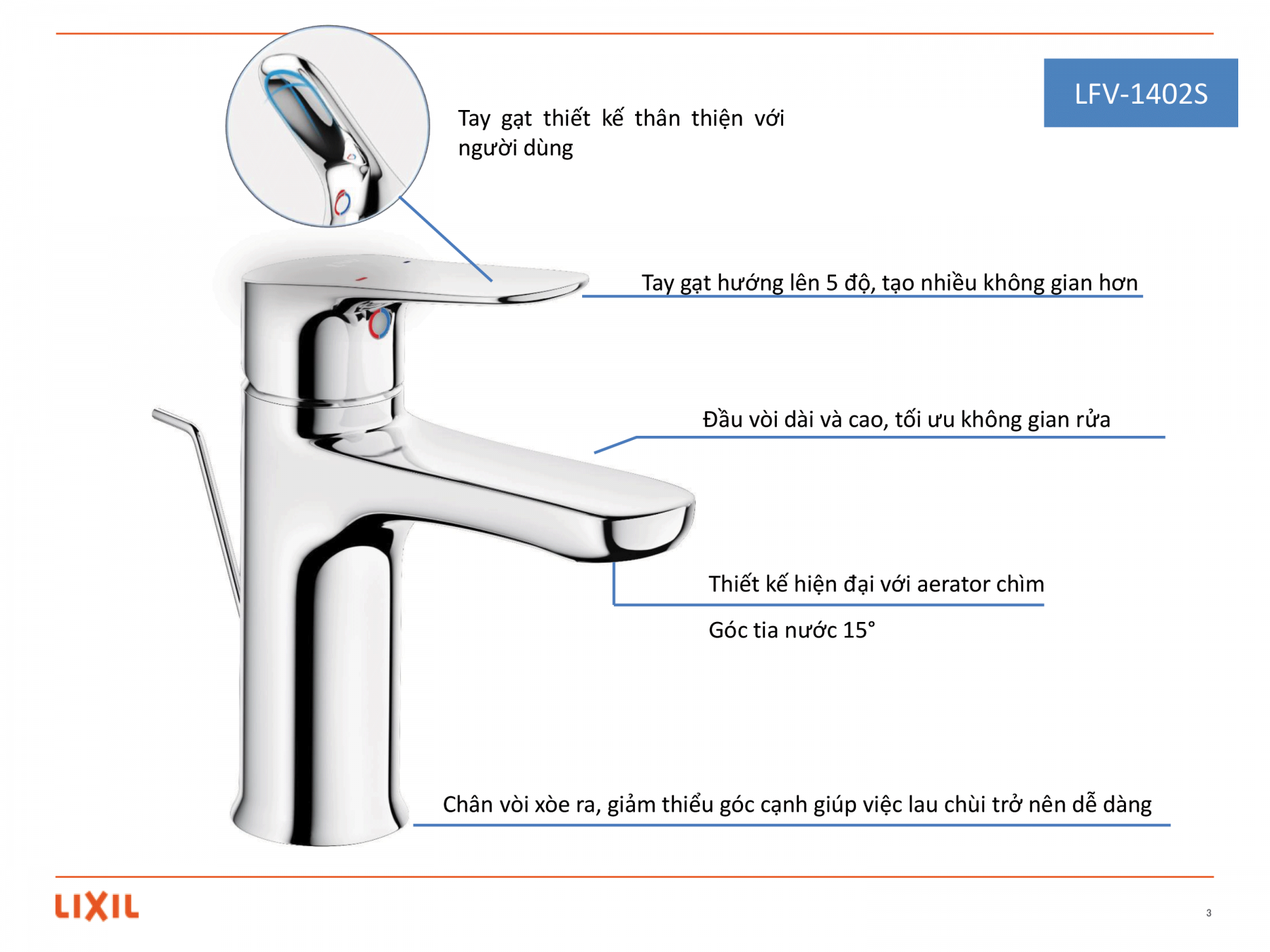 LFV-1402S

Tay gạt thiết kế thân thiện với người dùng

Tay gạt hướng lên 5 độ, tạo nhiều không gian hơn

Đầu vòi dài và cao, tối ưu không gian rửa

Thiết kế hiện đại với aerator chìm

Góc tia nước 15°

Chân vòi xòe ra, giảm thiểu góc cạnh giúp việc lau chùi trở nên dễ dàng

LIXIL

3